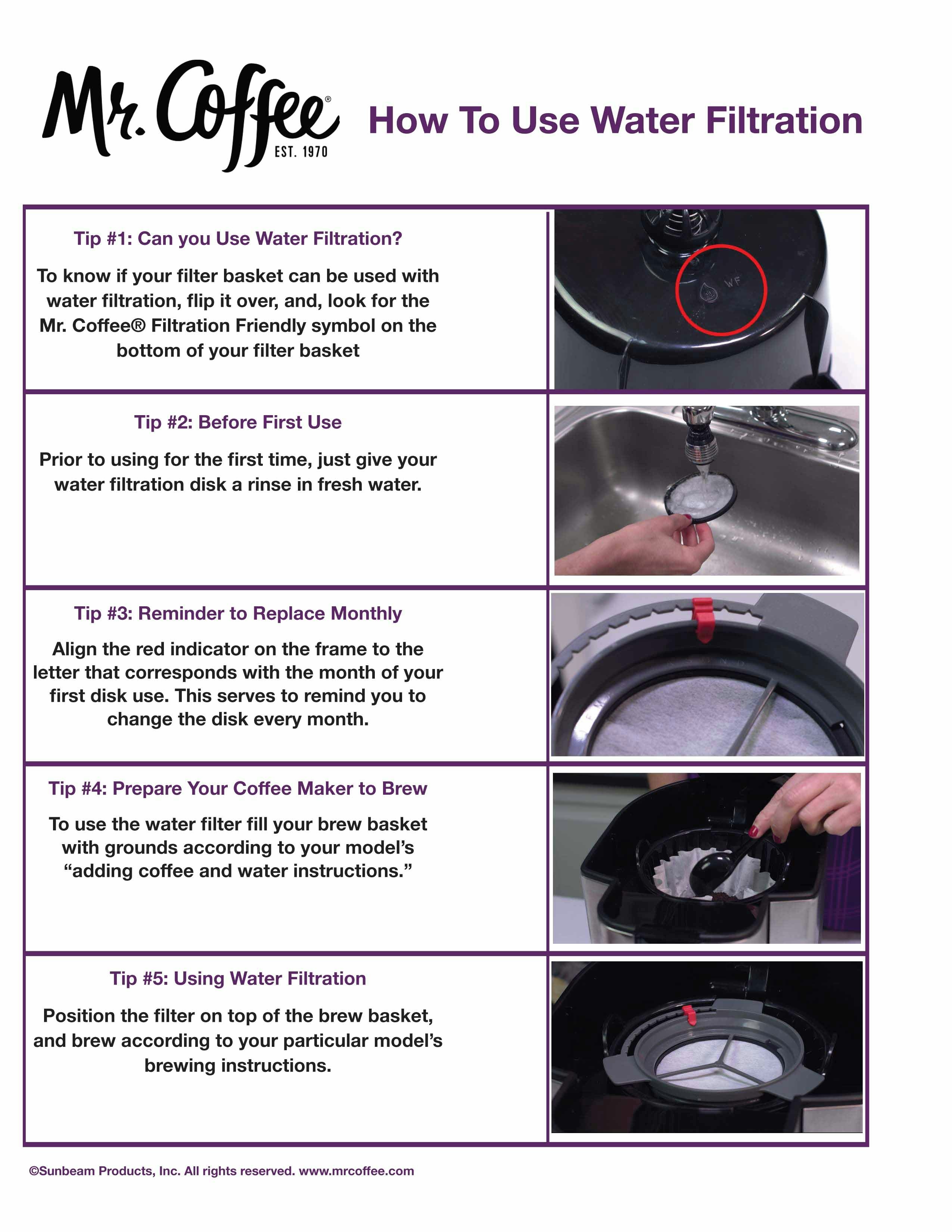 Mr. Coffee®
EST. 1970

How To Use Water Filtration

Tip #1: Can you Use Water Filtration?

To know if your filter basket can be used with water filtration, flip it over, and, look for the Mr. Coffee® Filtration Friendly symbol on the bottom of your filter basket

WF

Tip #2: Before First Use

Prior to using for the first time, just give your water filtration disk a rinse in fresh water.

Tip #3: Reminder to Replace Monthly

Align the red indicator on the frame to the letter that corresponds with the month of your first disk use. This serves to remind you to change the disk every month.

Tip #4: Prepare Your Coffee Maker to Brew

To use the water filter fill your brew basket with grounds according to your model's "adding coffee and water instructions."

Tip #5: Using Water Filtration

Position the filter on top of the brew basket, and brew according to your particular model's brewing instructions.

©Sunbeam Products, Inc. All rights reserved. www.mrcoffee.com